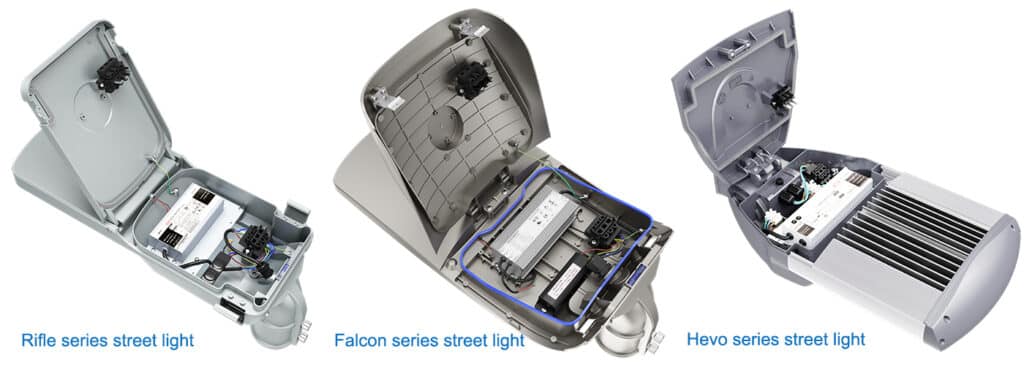 Rifle series street light

Falcon series street light

Hevo series street light